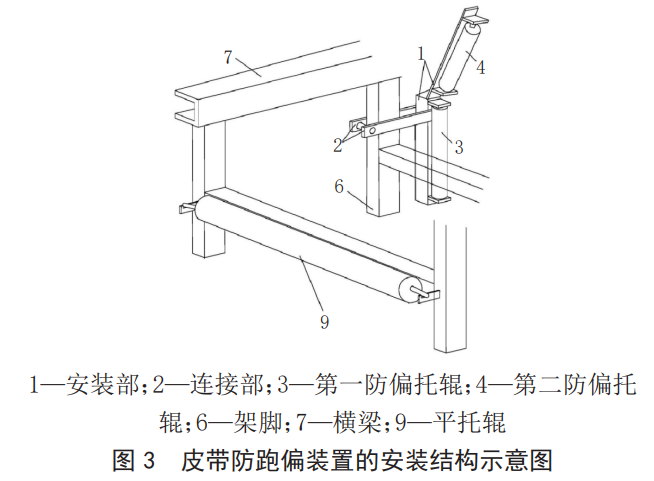 7

1

4

2

3

6

9

1—安装部；2—连接部；3—第一防偏托辊；4—第二防偏托辊；6—架脚；7—横梁；9—平托辊

图 3　皮带防跑偏装置的安装结构示意图