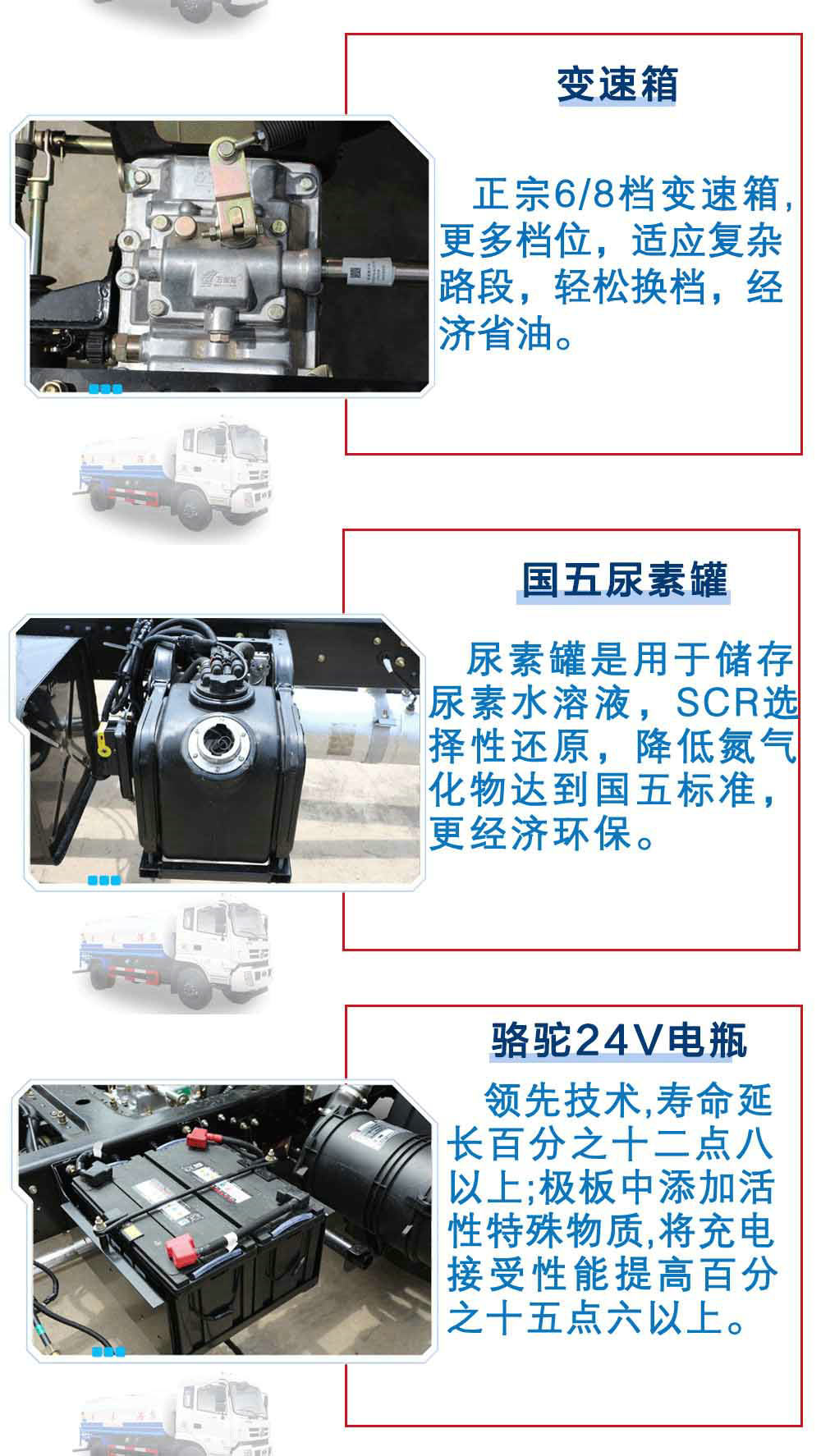 变速箱

正宗6/8档变速箱，更多档位，适应复杂路段，轻松换档，经济省油。

国五尿素罐

尿素罐是用于储存尿素水溶液，SCR选择性还原，降低氮气化物达到国五标准，更经济环保。

骆驼24V电瓶

领先技术,寿命延长百分之十二点八以上;极板中添加活性特殊物质,将充电接受性能提高百分之十五点六以上。