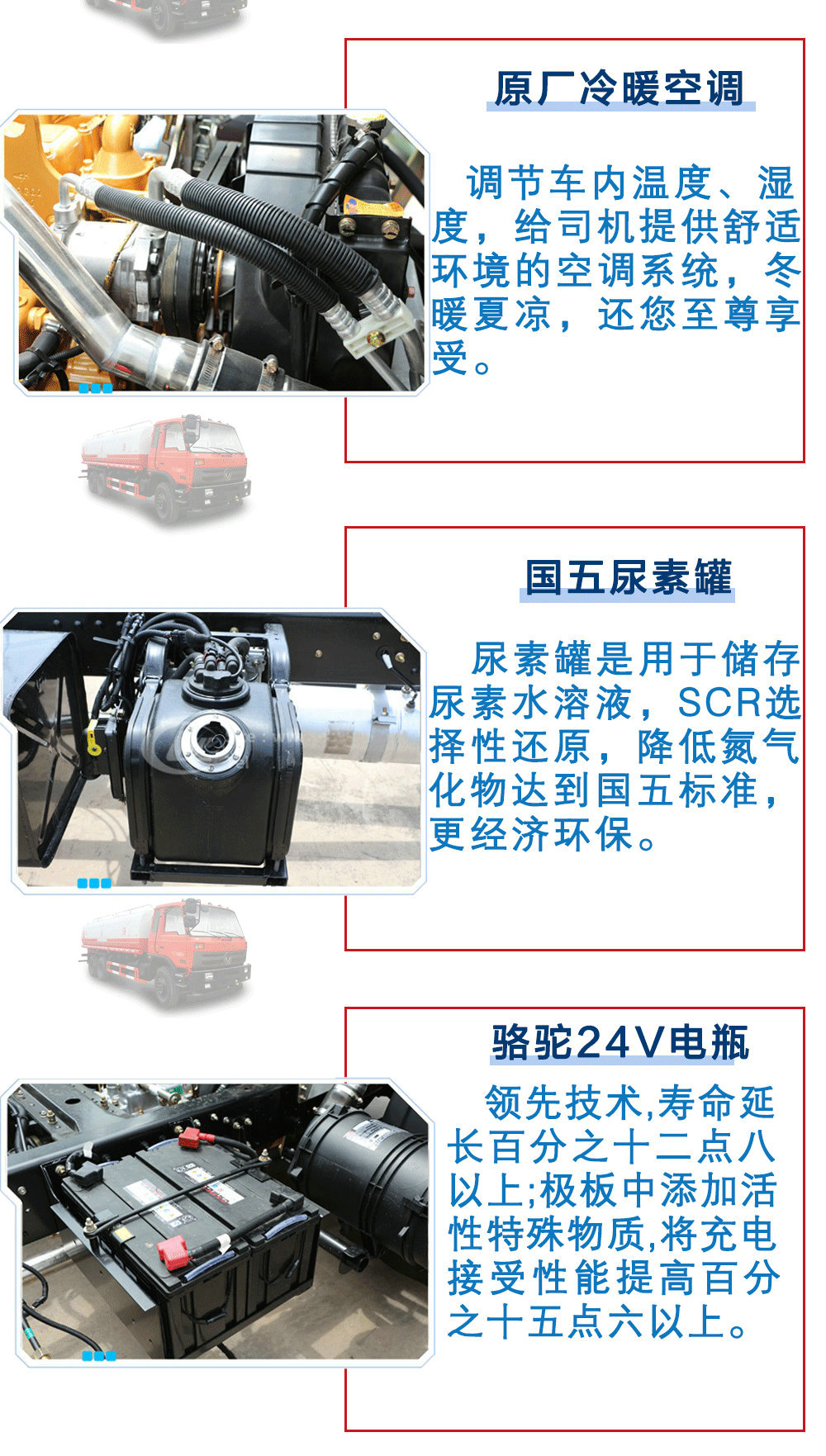 原厂冷暖空调

调节车内温度、湿度，给司机提供舒适环境的空调系统，冬暖夏凉，还您至尊享受。

国五尿素罐

尿素罐是用于储存尿素水溶液，SCR选择性还原，降低氮气化物达到国五标准，更经济环保。

骆驼24V电瓶

领先技术,寿命延长百分之十二点八以上;极板中添加活性特殊物质,将充电接受性能提高百分之十五点六以上。