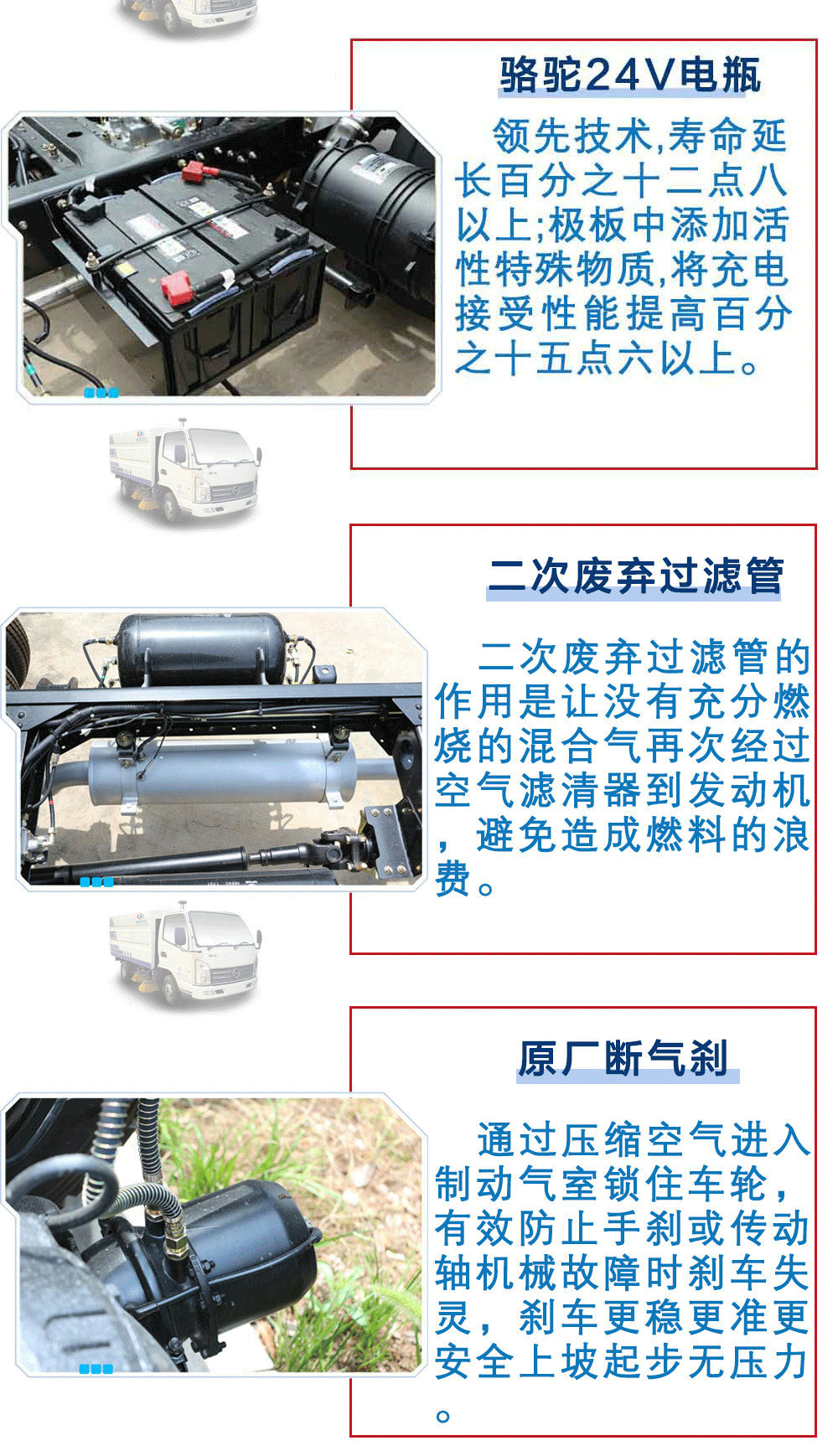 骆驼24V电瓶

领先技术,寿命延长百分之十二点八以上;极板中添加活性特殊物质,将充电接受性能提高百分之十五点六以上。

二次废弃过滤管

二次废弃过滤管的作用是让没有充分燃烧的混合气再次经过空气滤清器到发动机，避免造成燃料的浪费。

原厂断气刹

通过压缩空气进入制动气室锁住车轮，有效防止手刹或传动轴机械故障时刹车失灵，刹车更稳更准更安全上坡起步无压力。