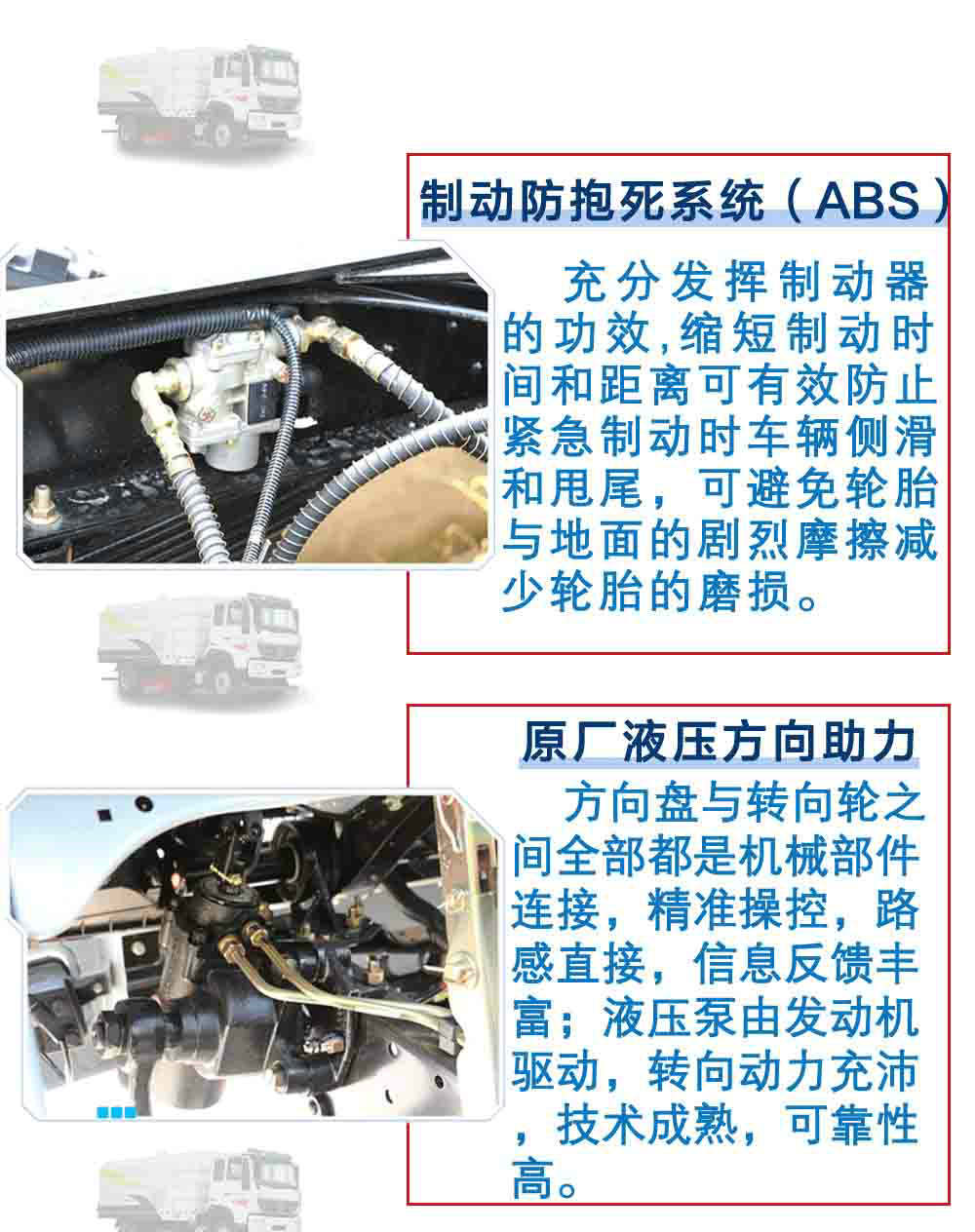 制动防抱死系统（ABS）

充分发挥制动器的功效,缩短制动时间和距离可有效防止紧急制动时车辆侧滑和甩尾，可避免轮胎与地面的剧烈摩擦减少轮胎的磨损。

原厂液压方向助力

方向盘与转向轮之间全部都是机械部件连接，精准操控，路感直接，信息反馈丰富；液压泵由发动机驱动，转向动力充沛，技术成熟，可靠性高。