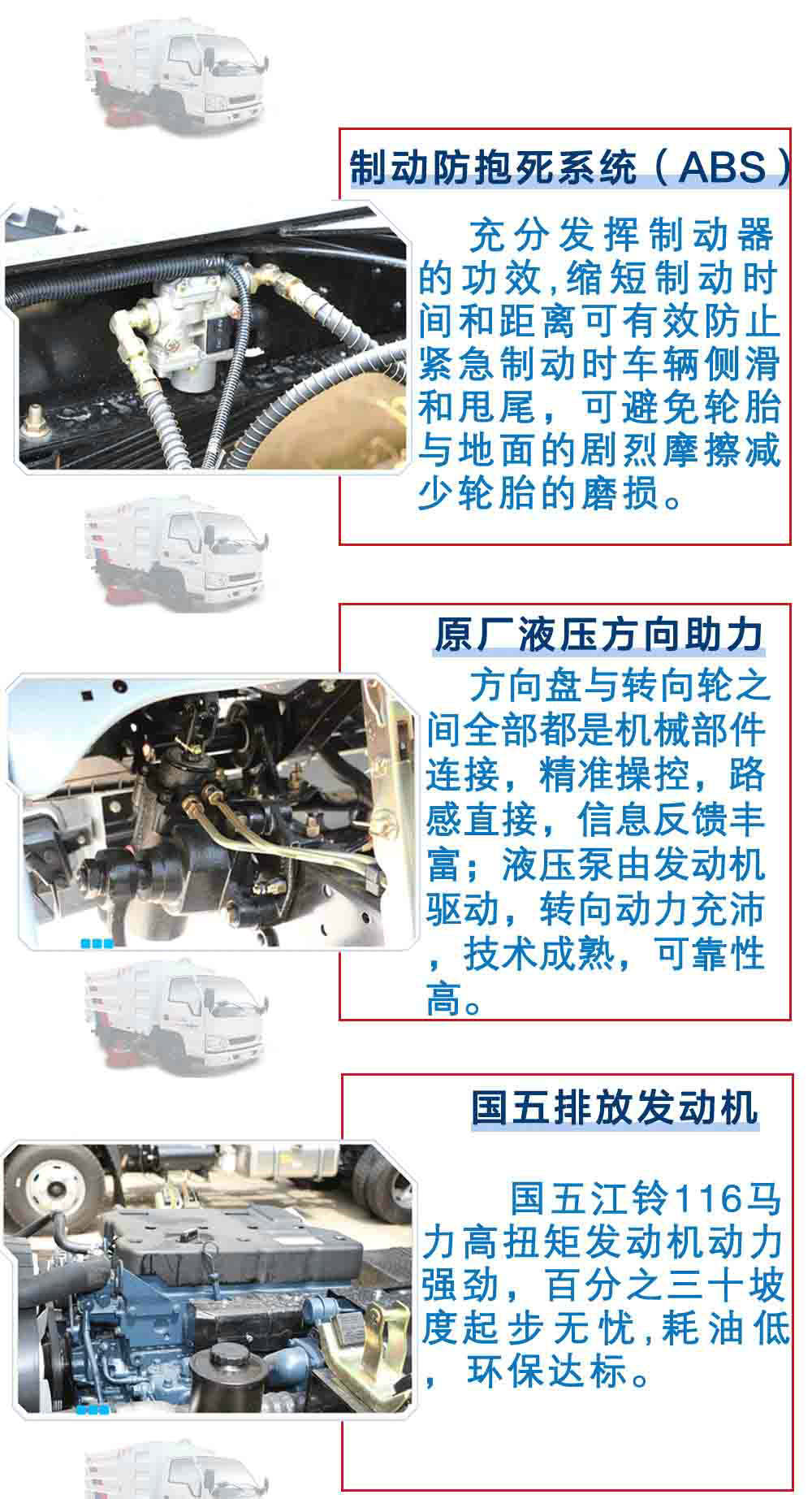 制动防抱死系统（ABS）

充分发挥制动器的功效,缩短制动时间和距离可有效防止紧急制动时车辆侧滑和甩尾，可避免轮胎与地面的剧烈摩擦减少轮胎的磨损。

原厂液压方向助力

方向盘与转向轮之间全部都是机械部件连接，精准操控，路感直接，信息反馈丰富；液压泵由发动机驱动，转向动力充沛，技术成熟，可靠性高。

国五排放发动机

国五江铃116马力高扭矩发动机动力强劲，百分之三十坡度起步无忧,耗油低，环保达标。