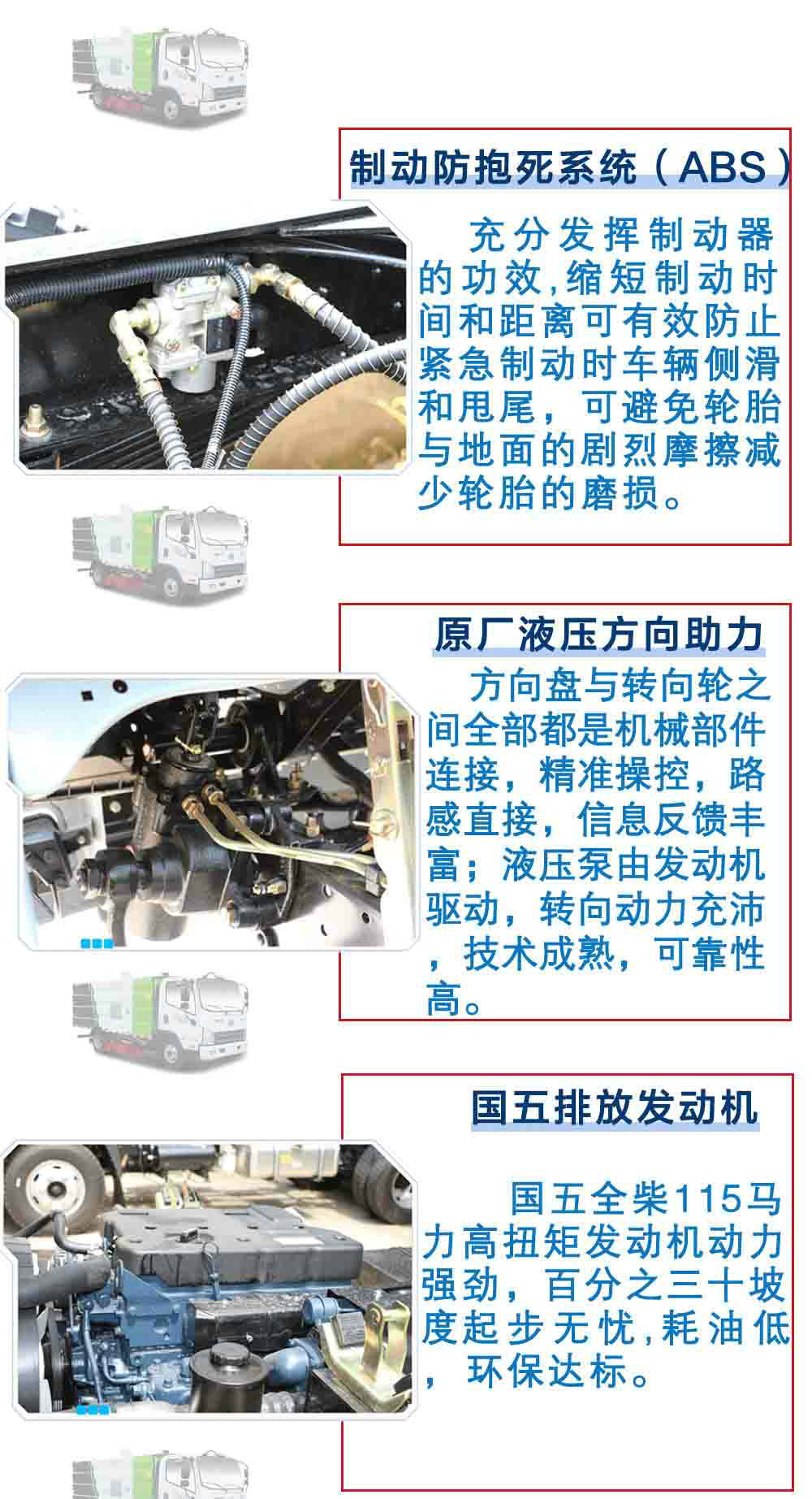 制动防抱死系统（ABS）

充分发挥制动器的功效,缩短制动时间和距离可有效防止紧急制动时车辆侧滑和甩尾，可避免轮胎与地面的剧烈摩擦减少轮胎的磨损。

原厂液压方向助力

方向盘与转向轮之间全部都是机械部件连接，精准操控，路感直接，信息反馈丰富；液压泵由发动机驱动，转向动力充沛，技术成熟，可靠性高。

国五排放发动机

国五全柴115马力高扭矩发动机动力强劲，百分之三十坡度起步无忧,耗油低，环保达标。