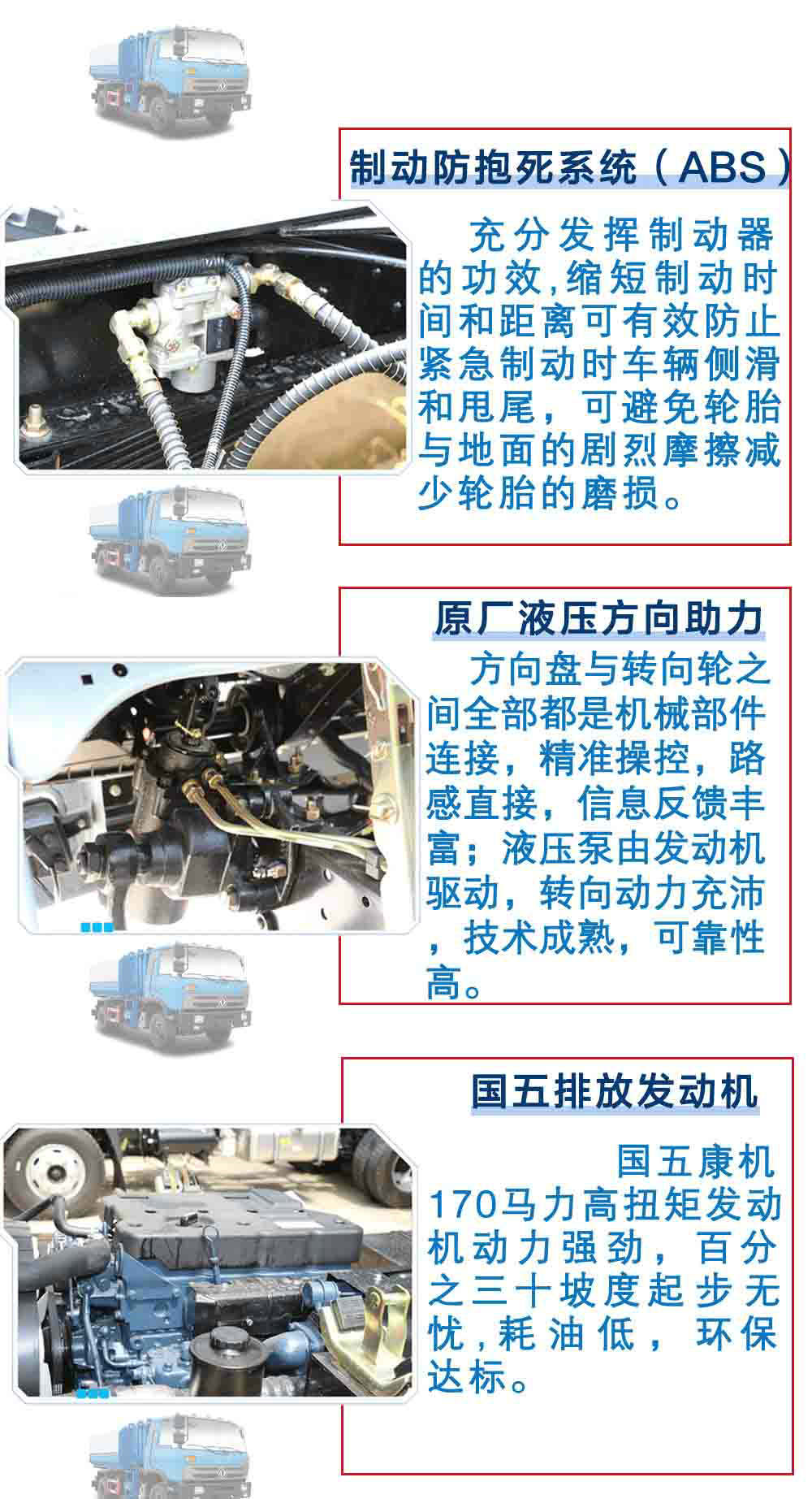 制动防抱死系统（ABS）

充分发挥制动器的功效,缩短制动时间和距离可有效防止紧急制动时车辆侧滑和甩尾，可避免轮胎与地面的剧烈摩擦减少轮胎的磨损。

原厂液压方向助力

方向盘与转向轮之间全部都是机械部件连接，精准操控，路感直接，信息反馈丰富；液压泵由发动机驱动，转向动力充沛，技术成熟，可靠性高。

国五排放发动机

国五康机170马力高扭矩发动机动力强劲，百分之三十坡度起步无忧,耗油低，环保达标。