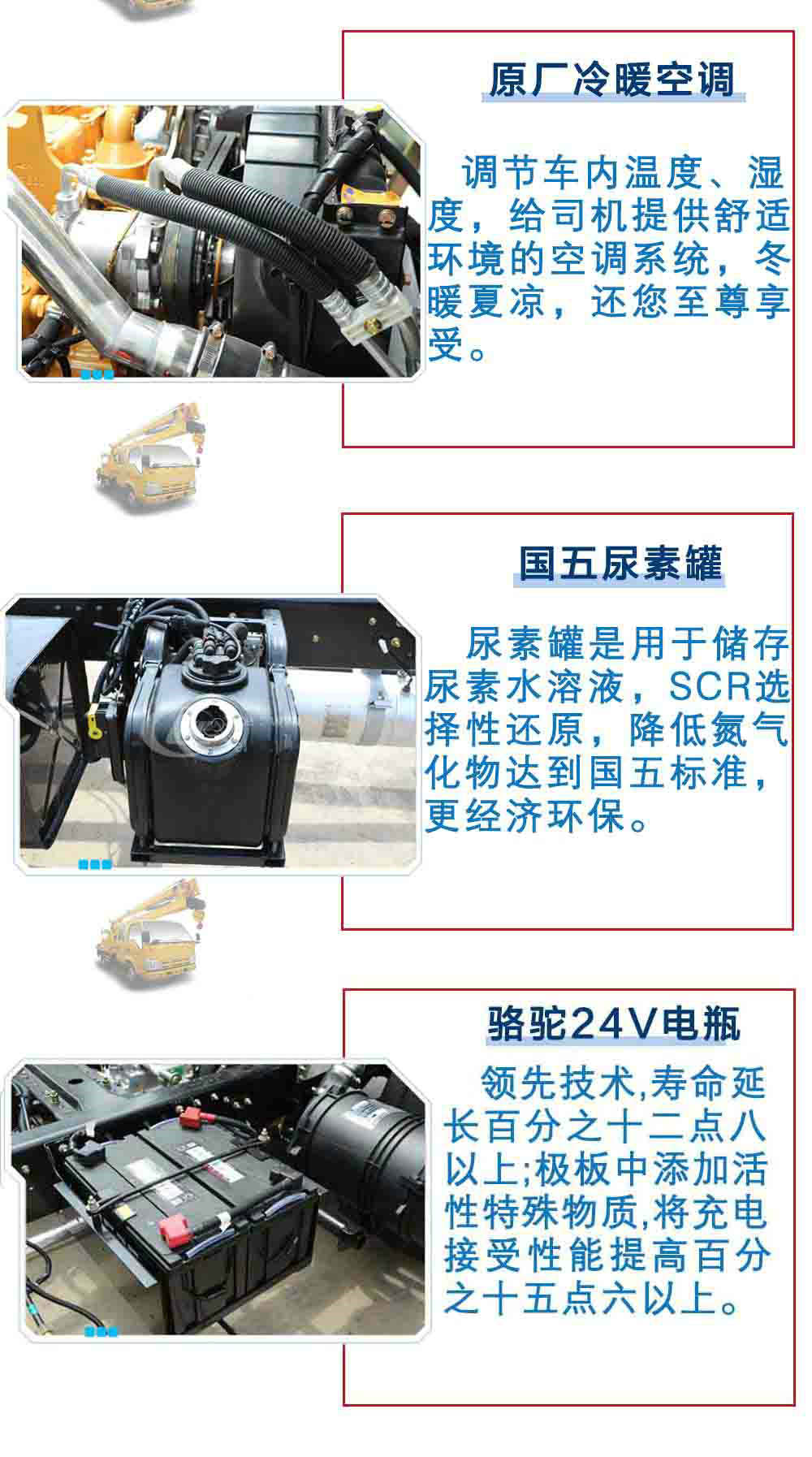 原厂冷暖空调

调节车内温度、湿度，给司机提供舒适环境的空调系统，冬暖夏凉，还您至尊享受。

国五尿素罐

尿素罐是用于储存尿素水溶液，SCR选择性还原，降低氮气化物达到国五标准，更经济环保。

骆驼24V电瓶

领先技术,寿命延长百分之十二点八以上;极板中添加活性特殊物质,将充电接受性能提高百分之十五点六以上。