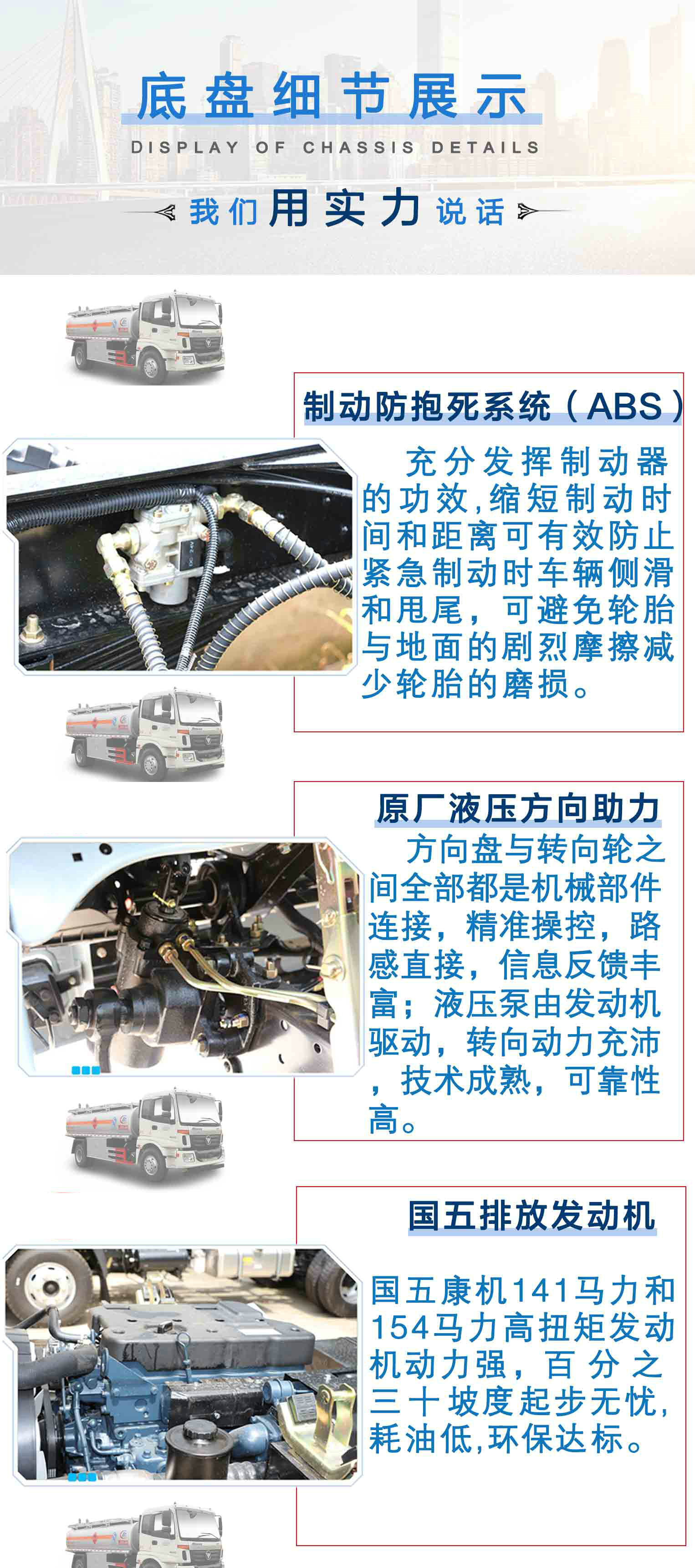 底盘细节展示

DISPLAY OF CHASSIS DETAILS

我们用实力说话

制动防抱死系统（ABS）

充分发挥制动器的功效,缩短制动时间和距离可有效防止紧急制动时车辆侧滑和甩尾，可避免轮胎与地面的剧烈摩擦减少轮胎的磨损。

原厂液压方向助力

方向盘与转向轮之间全部都是机械部件连接，精准操控，路感直接，信息反馈丰富；液压泵由发动机驱动，转向动力充沛，技术成熟，可靠性高。

国五排放发动机

国五康机141马力和154马力高扭矩发动机动力强，百分之三十坡度起步无忧，耗油低,环保达标。