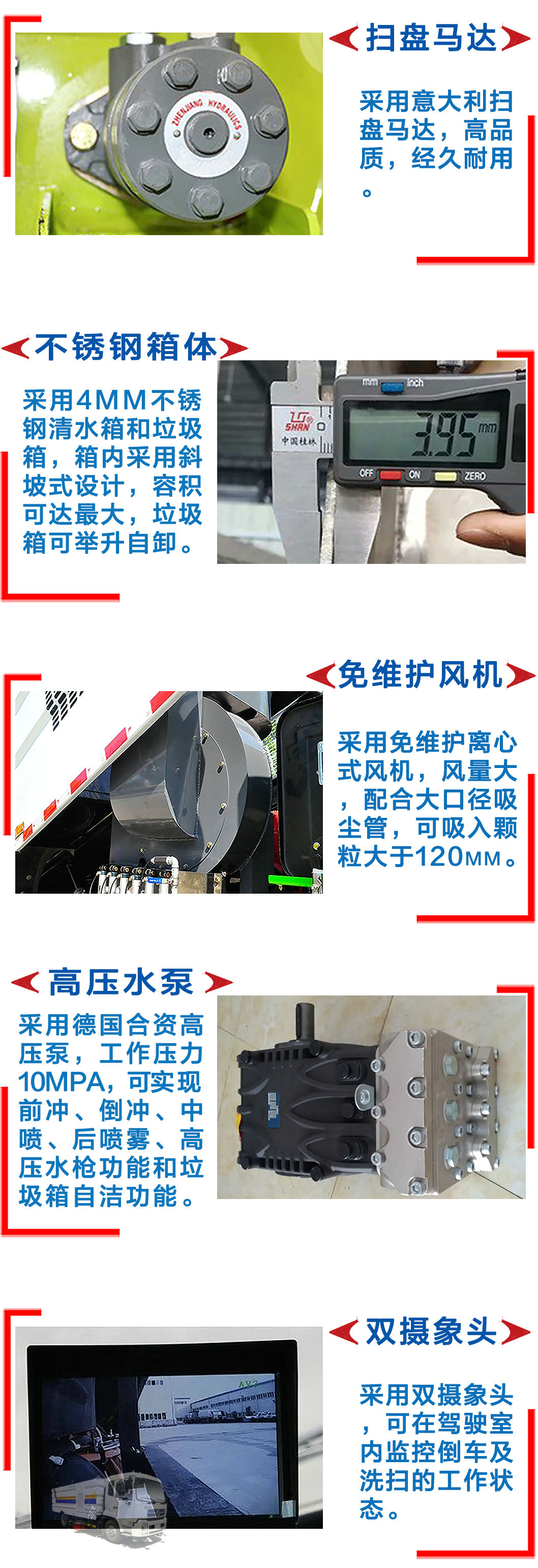 ZHENJIANG HYDRAULICS

扫盘马达

采用意大利扫盘马达，高品质，经久耐用。

不锈钢箱体

采用4MM不锈钢清水箱和垃圾箱，箱内采用斜坡式设计，容积可达最大，垃圾箱可举升自卸。

SHAN
中国桂林
mm inch
3.95 mm
OFF ON ZERO

免维护风机

采用免维护离心式风机，风量大，配合大口径吸尘管，可吸入颗粒大于120MM。

高压水泵

采用德国合资高压泵，工作压力10MPA，可实现前冲、倒冲、中喷、后喷雾、高压水枪功能和垃圾箱自洁功能。

双摄象头

采用双摄象头，可在驾驶室内监控倒车及洗扫的工作状态。