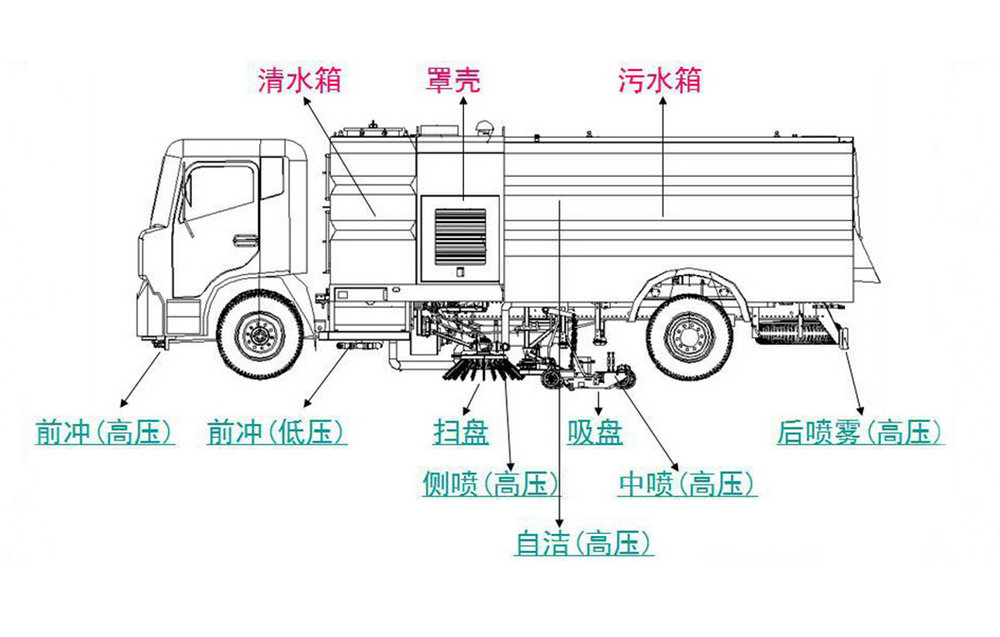 清水箱
罩壳
污水箱

前冲(高压)
前冲(低压)
扫盘
吸盘
后喷雾(高压)
侧喷(高压)
中喷(高压)
自洁(高压)