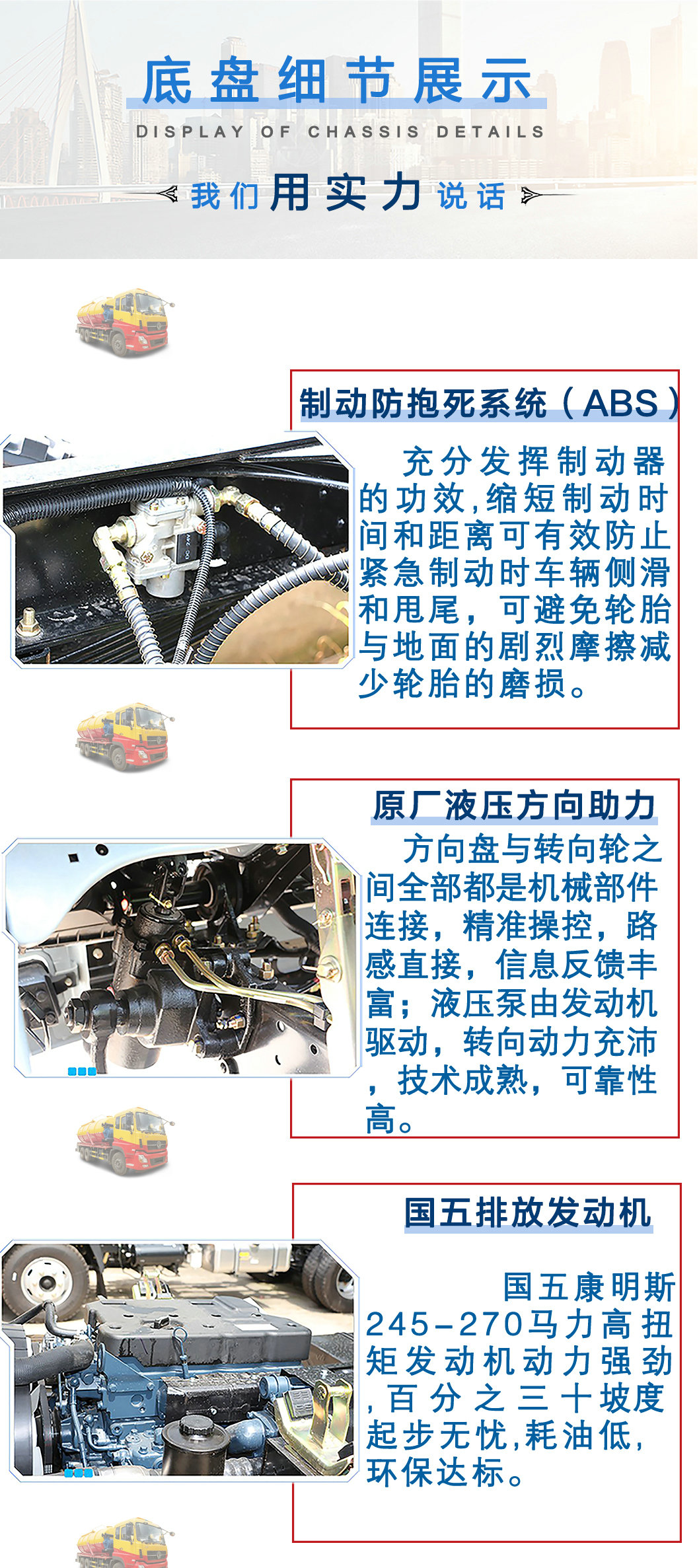 底盘细节展示

DISPLAY OF CHASSIS DETAILS

我们用实力说话

制动防抱死系统（ABS）

充分发挥制动器的功效,缩短制动时间和距离可有效防止紧急制动时车辆侧滑和甩尾，可避免轮胎与地面的剧烈摩擦减少轮胎的磨损。

原厂液压方向助力

方向盘与转向轮之间全部都是机械部件连接，精准操控，路感直接，信息反馈丰富；液压泵由发动机驱动，转向动力充沛，技术成熟，可靠性高。

国五排放发动机

国五康明斯245-270马力高扭矩发动机动力强劲,百分之三十坡度起步无忧,耗油低,环保达标。