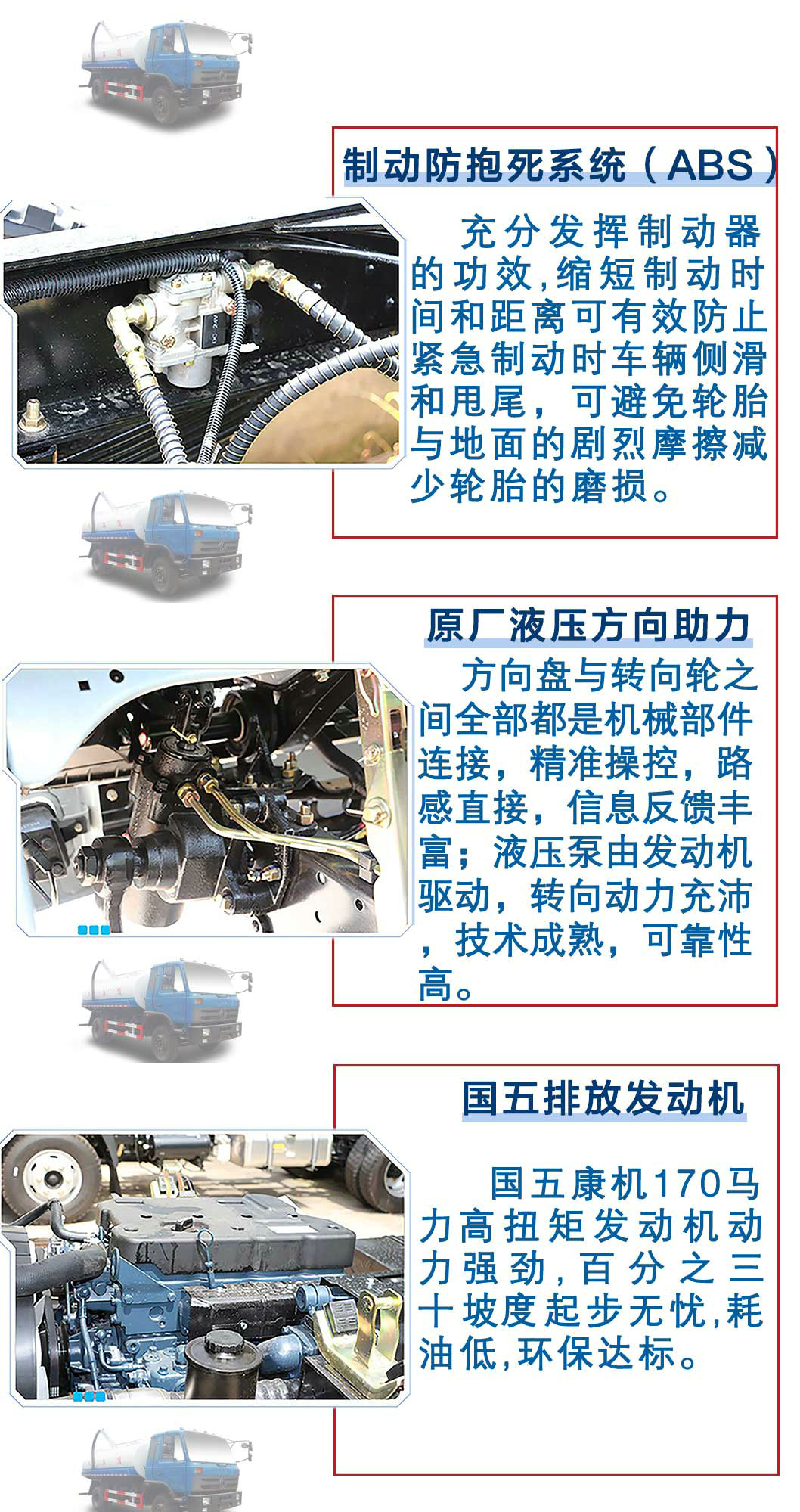 制动防抱死系统（ABS）

充分发挥制动器的功效,缩短制动时间和距离可有效防止紧急制动时车辆侧滑和甩尾，可避免轮胎与地面的剧烈摩擦减少轮胎的磨损。

原厂液压方向助力

方向盘与转向轮之间全部都是机械部件连接，精准操控，路感直接，信息反馈丰富；液压泵由发动机驱动，转向动力充沛，技术成熟，可靠性高。

国五排放发动机

国五康机170马力高扭矩发动机动力强劲,百分之三十坡度起步无忧,耗油低,环保达标。