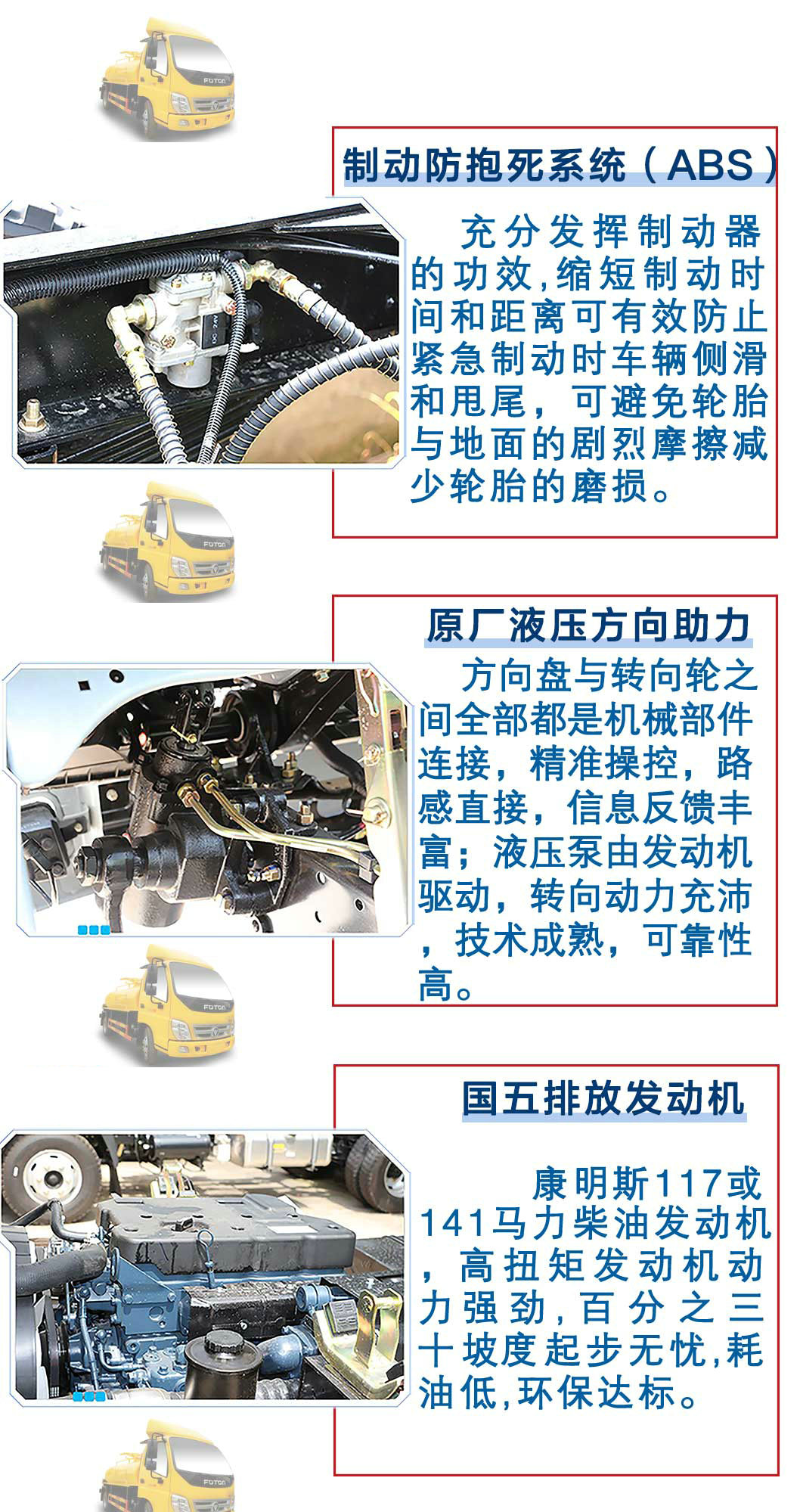 FOTON

制动防抱死系统（ABS）

充分发挥制动器的功效,缩短制动时间和距离可有效防止紧急制动时车辆侧滑和甩尾，可避免轮胎与地面的剧烈摩擦减少轮胎的磨损。

FOTON

原厂液压方向助力

方向盘与转向轮之间全部都是机械部件连接，精准操控，路感直接，信息反馈丰富；液压泵由发动机驱动，转向动力充沛，技术成熟，可靠性高。

FOTON

国五排放发动机

康明斯117或141马力柴油发动机，高扭矩发动机动力强劲,百分之三十坡度起步无忧,耗油低,环保达标。

FOTON