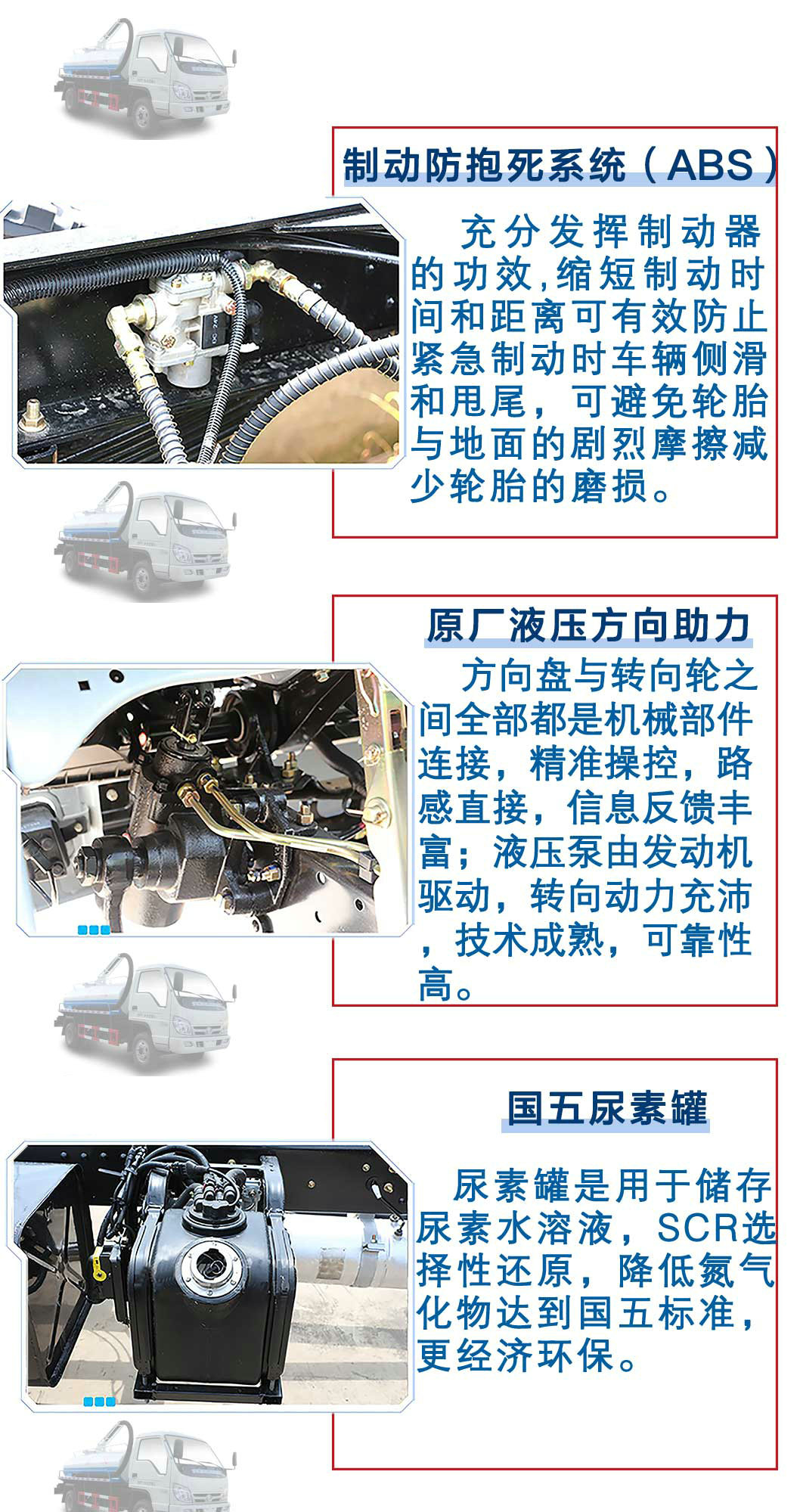 制动防抱死系统（ABS）

充分发挥制动器的功效,缩短制动时间和距离可有效防止紧急制动时车辆侧滑和甩尾，可避免轮胎与地面的剧烈摩擦减少轮胎的磨损。

原厂液压方向助力

方向盘与转向轮之间全部都是机械部件连接，精准操控，路感直接，信息反馈丰富；液压泵由发动机驱动，转向动力充沛，技术成熟，可靠性高。

国五尿素罐

尿素罐是用于储存尿素水溶液，SCR选择性还原，降低氮气化物达到国五标准，更经济环保。