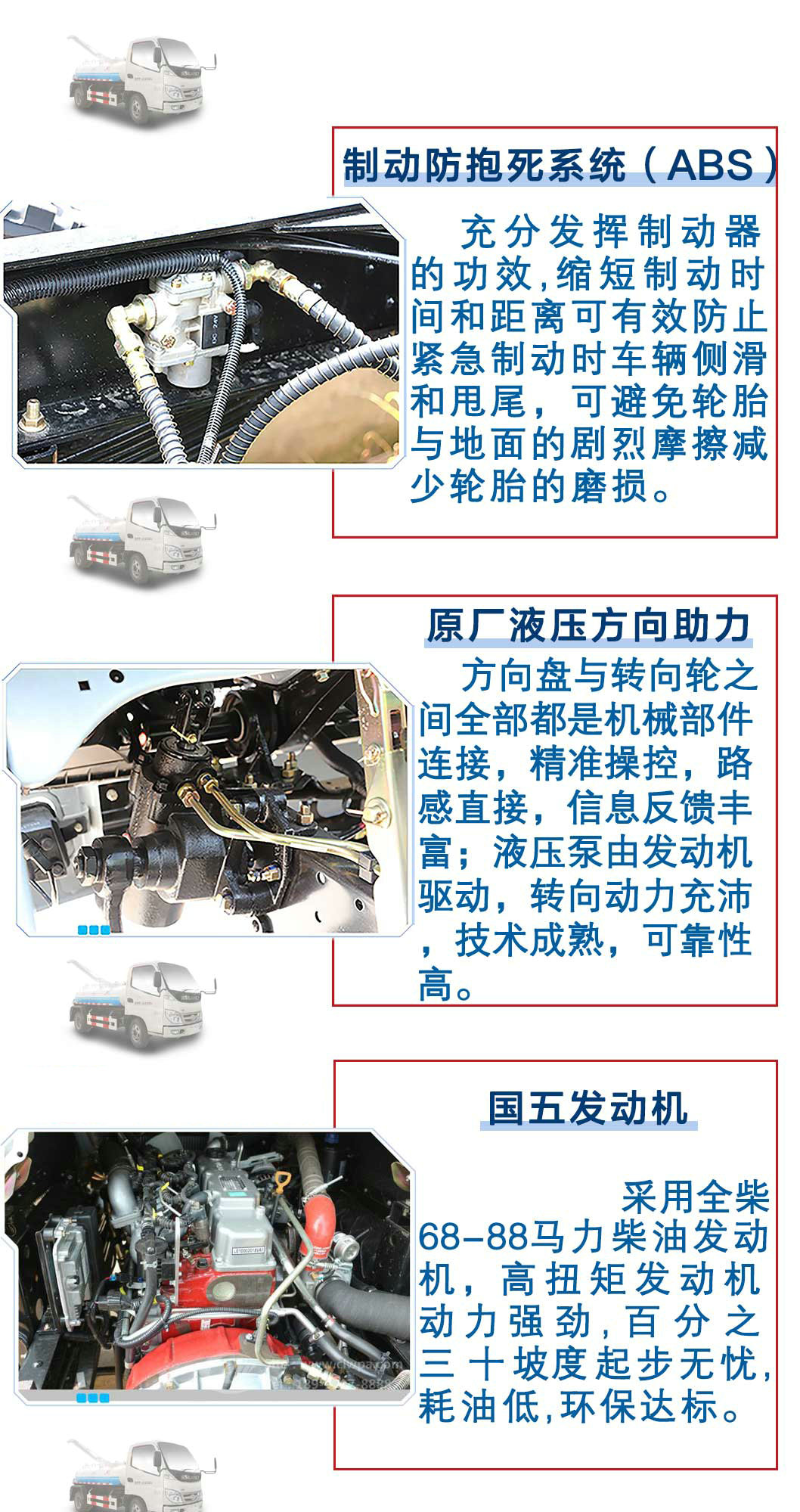 制动防抱死系统（ABS）

充分发挥制动器的功效,缩短制动时间和距离可有效防止紧急制动时车辆侧滑和甩尾，可避免轮胎与地面的剧烈摩擦减少轮胎的磨损。

原厂液压方向助力

方向盘与转向轮之间全部都是机械部件连接，精准操控，路感直接，信息反馈丰富；液压泵由发动机驱动，转向动力充沛，技术成熟，可靠性高。

国五发动机

采用全柴68-88马力柴油发动机，高扭矩发动机动力强劲,百分之三十坡度起步无忧,耗油低,环保达标。