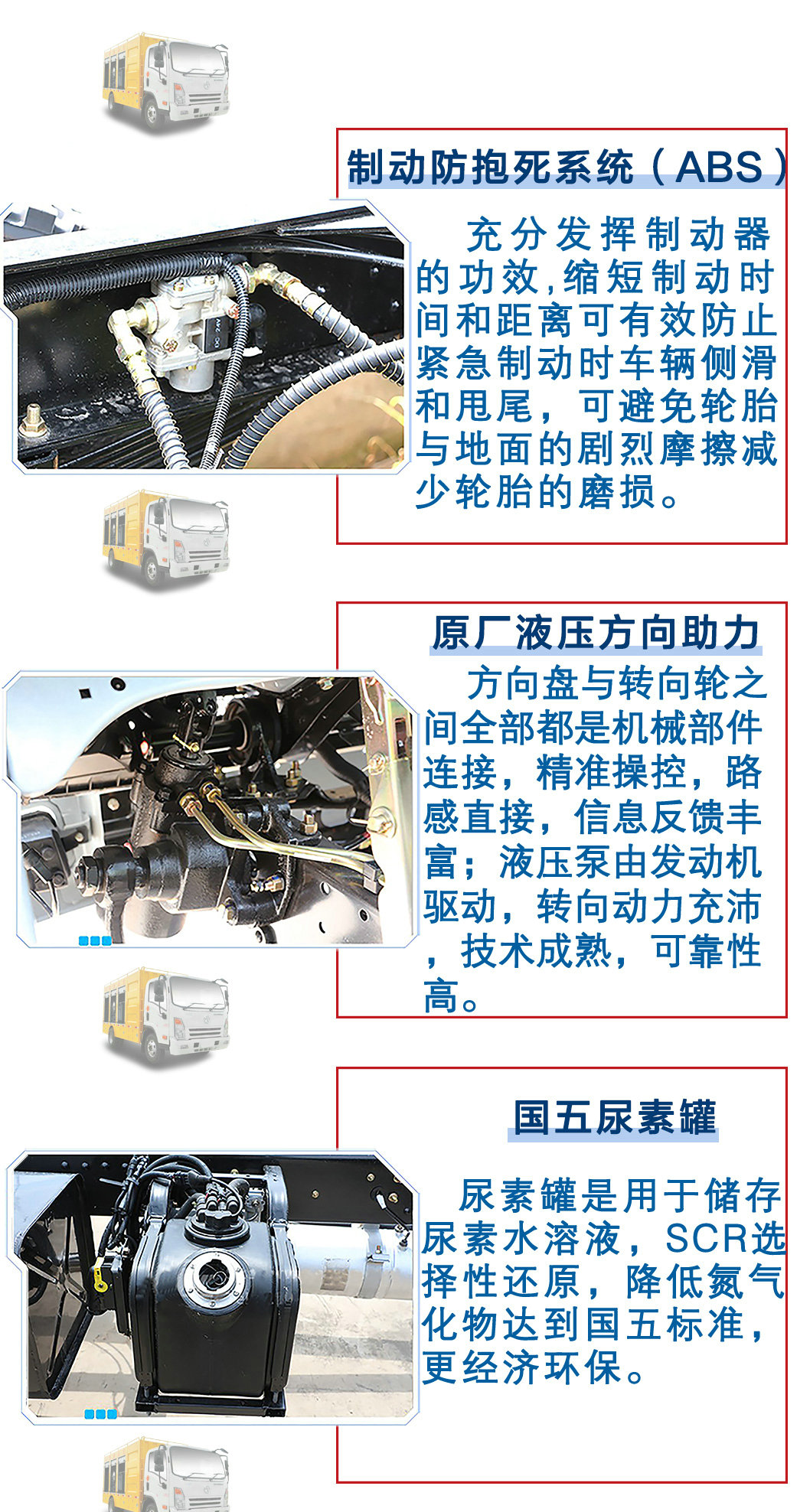 制动防抱死系统（ABS）

充分发挥制动器的功效,缩短制动时间和距离可有效防止紧急制动时车辆侧滑和甩尾，可避免轮胎与地面的剧烈摩擦减少轮胎的磨损。

原厂液压方向助力

方向盘与转向轮之间全部都是机械部件连接，精准操控，路感直接，信息反馈丰富；液压泵由发动机驱动，转向动力充沛，技术成熟，可靠性高。

国五尿素罐

尿素罐是用于储存尿素水溶液，SCR选择性还原，降低氮气化物达到国五标准，更经济环保。