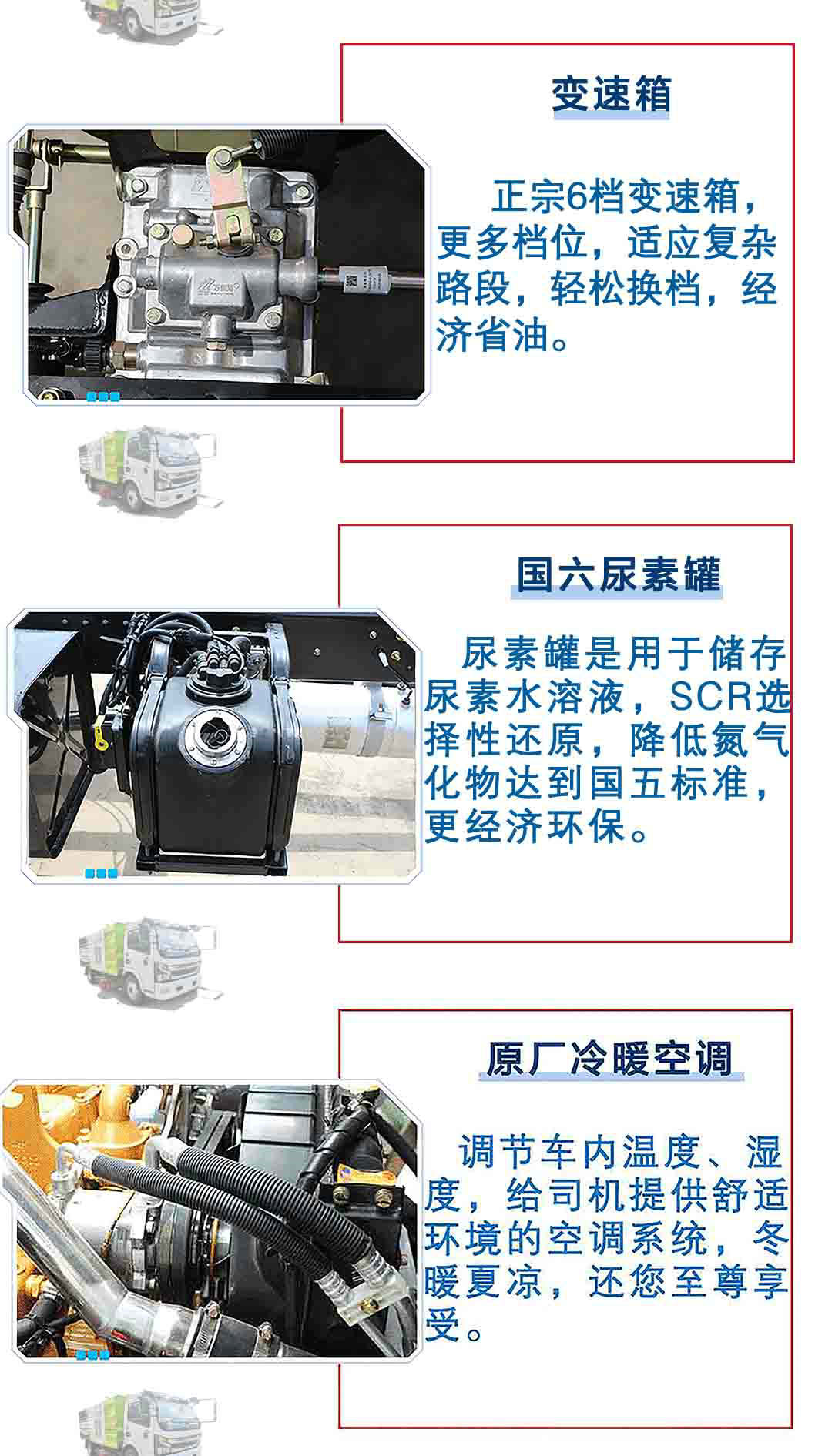 变速箱

正宗6档变速箱，更多档位，适应复杂路段，轻松换档，经济省油。

国六尿素罐

尿素罐是用于储存尿素水溶液，SCR选择性还原，降低氮气化物达到国五标准，更经济环保。

原厂冷暖空调

调节车内温度、湿度，给司机提供舒适环境的空调系统，冬暖夏凉，还您至尊享受。