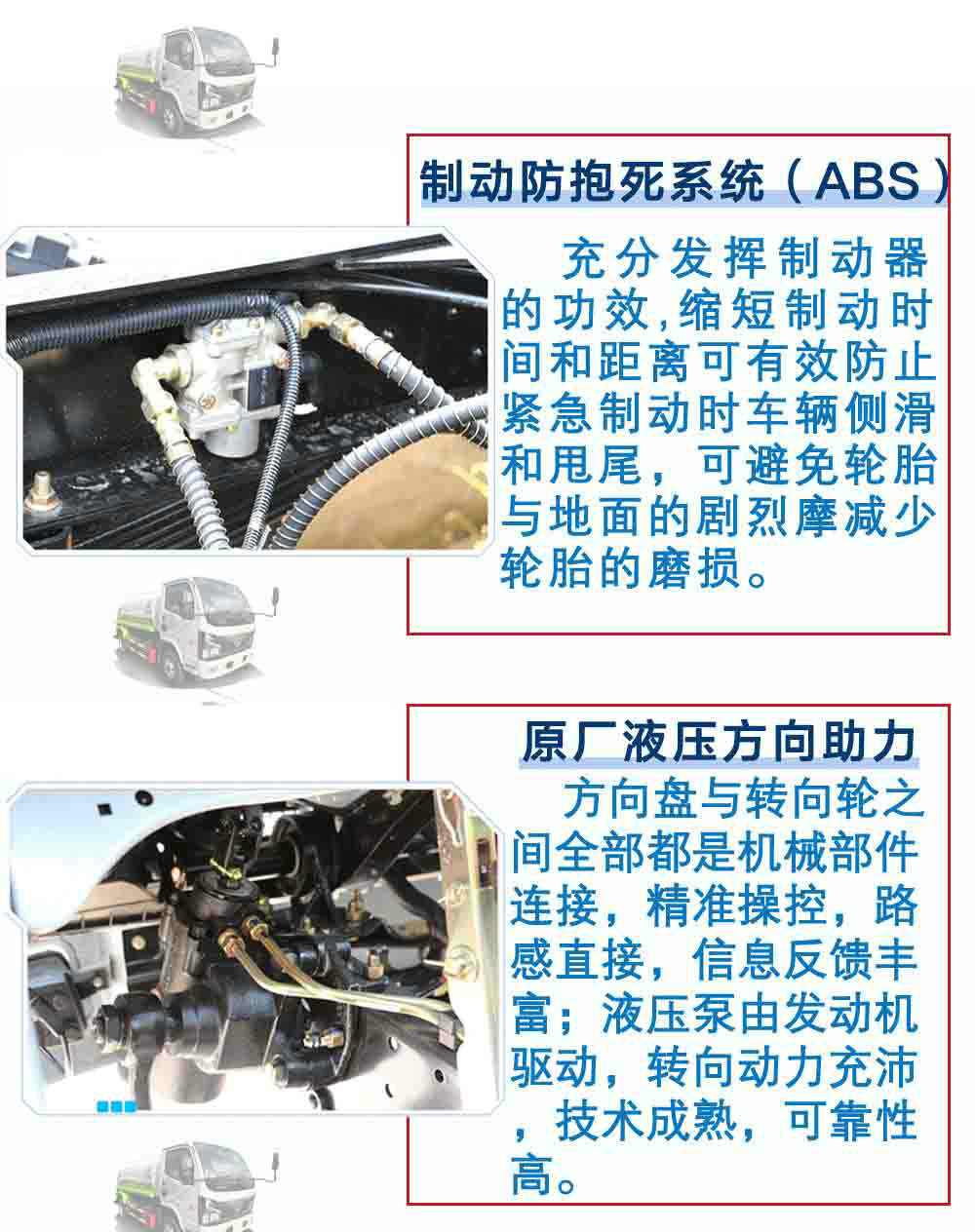 制动防抱死系统（ABS）

充分发挥制动器的功效,缩短制动时间和距离可有效防止紧急制动时车辆侧滑和甩尾，可避免轮胎与地面的剧烈摩减少轮胎的磨损。

原厂液压方向助力

方向盘与转向轮之间全部都是机械部件连接，精准操控，路感直接，信息反馈丰富；液压泵由发动机驱动，转向动力充沛，技术成熟，可靠性高。