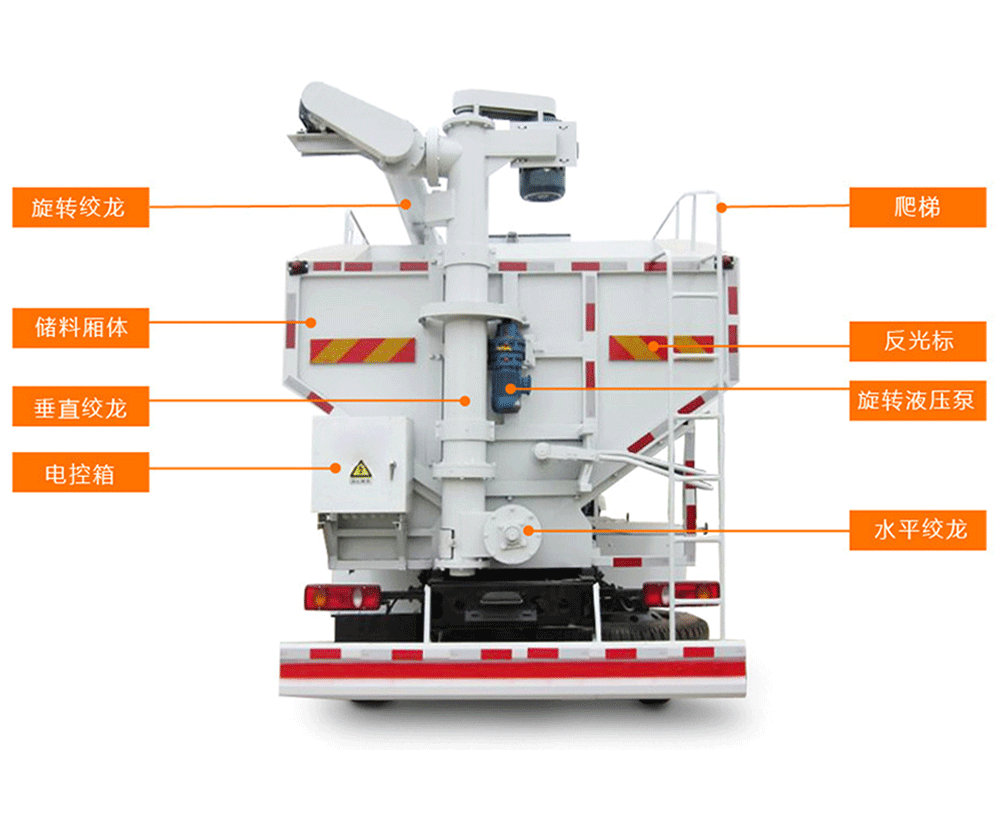 旋转绞龙
储料厢体
垂直绞龙
电控箱
爬梯
反光标
旋转液压泵
水平绞龙